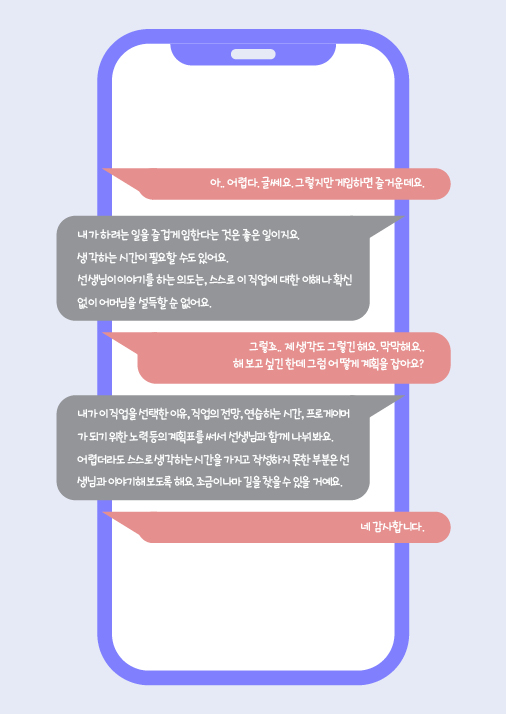 아.. 어렵다. 글쎄요. 그렇지만 게임하면 즐거운데요.

내가 하려는 일을 즐겁게 임한다는 것은 좋은 일이지요.
생각하는 시간이 필요할 수도 있어요.
선생님이 이야기를 하는 의도는, 스스로 이 직업에 대한 이해나 확신 없이 어머님을 설득할 순 없어요.

그렇죠.. 제 생각도 그렇긴 해요. 막막해요..
해 보고 싶긴 한데 그럼 어떻게 계획을 잡아요?

내가 이 직업을 선택한 이유, 직업의 전망, 연습하는 시간, 프로게이머가 되기 위한 노력 등의 계획표를 써서 선생님과 함께 나눠봐요.
어렵더라도 스스로 생각하는 시간을 가지고 작성하지 못한 부분은 선생님과 이야기해보도록 해요. 조금이나마 길을 찾을 수 있을 거예요.

네 감사합니다.